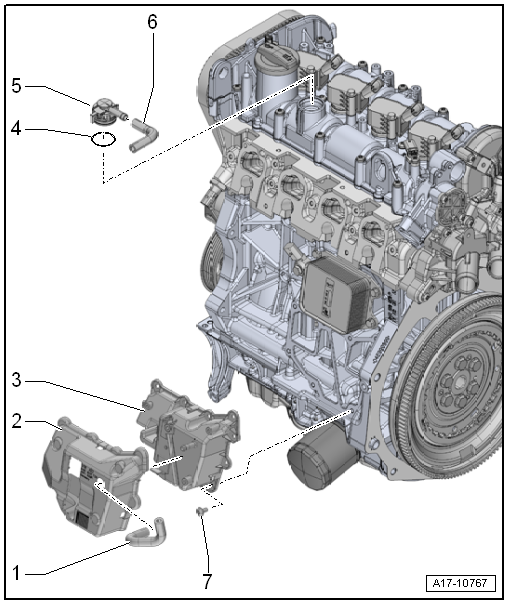 6
5
4
3
2
1
7
A17-10767