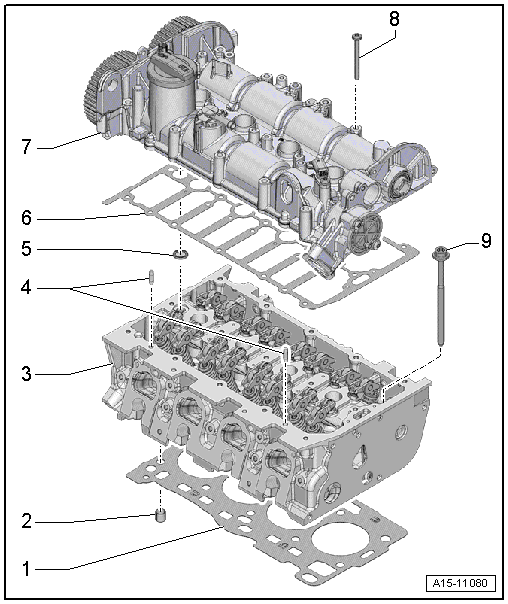 8
7
6
5
9
4
3
2
1
A15-11080