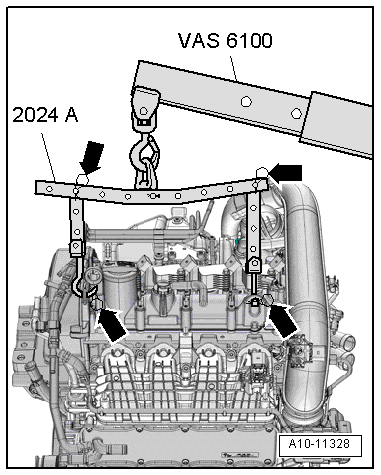 VAS 6100

2024 A

A10-11328