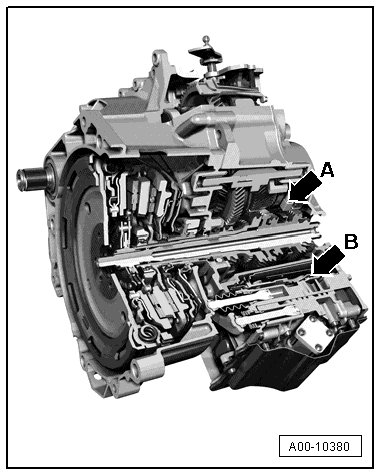 A
B
A00-10380