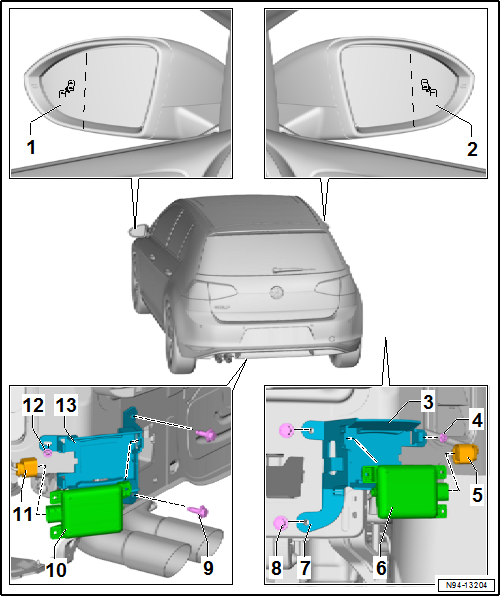 1
2
12
13
11
10
9
3
4
5
6
7
8
N94-13204