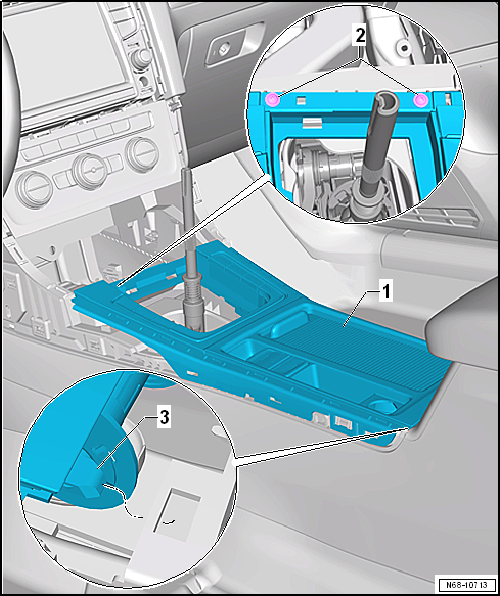 2

1

3

N68-10713