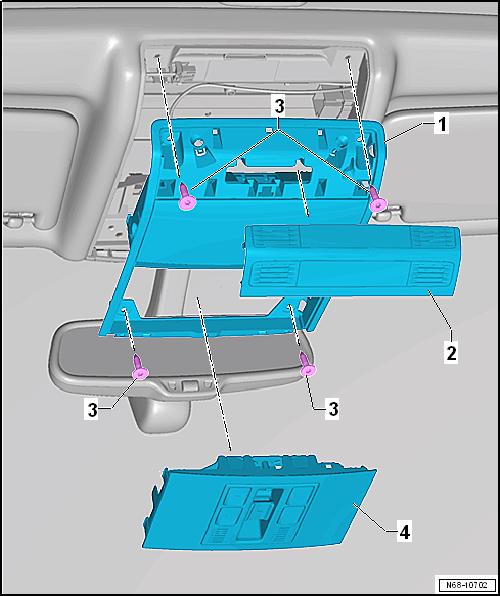 3
1
2
3
3
4
N68-10702