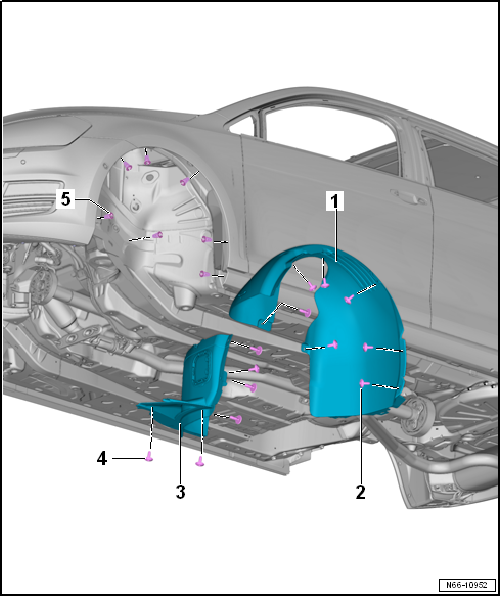 5
1
4
3
2
N66-10952