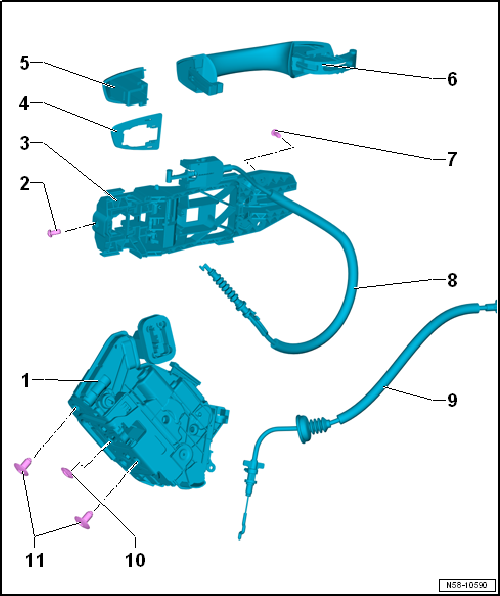 5
6
4
3
7
2
8
1
9
11
10
N58-10590