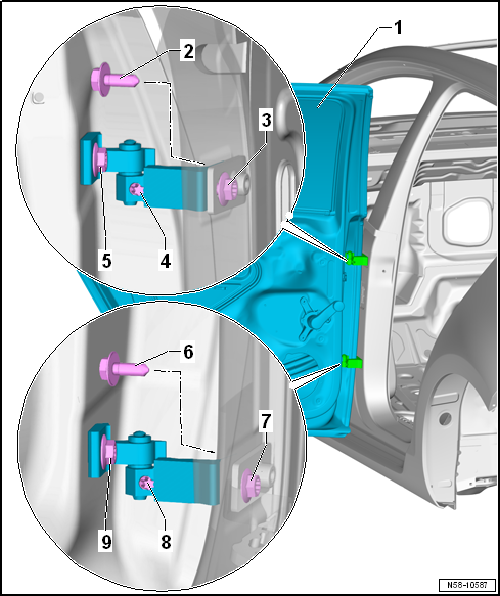 1
2
3
5
4
6
7
9
8
N58-10587