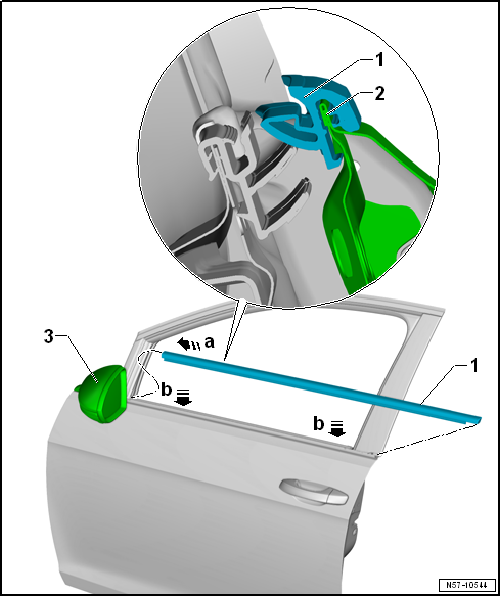 1
2
3
a
b
b
1
N57-10544