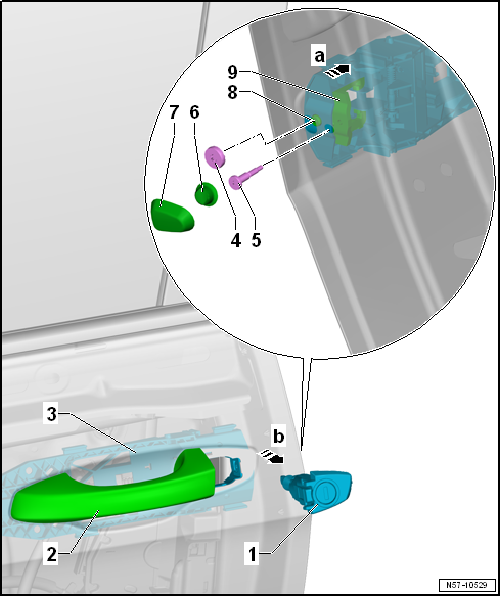 a
9
8
7
6
4
5
3
b
2
1
N57-10529