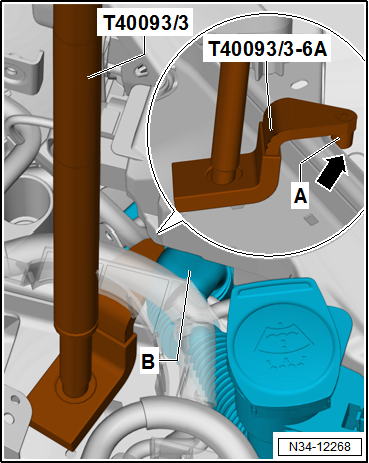 T40093/3

T40093/3-6A

A

B

N34-12268